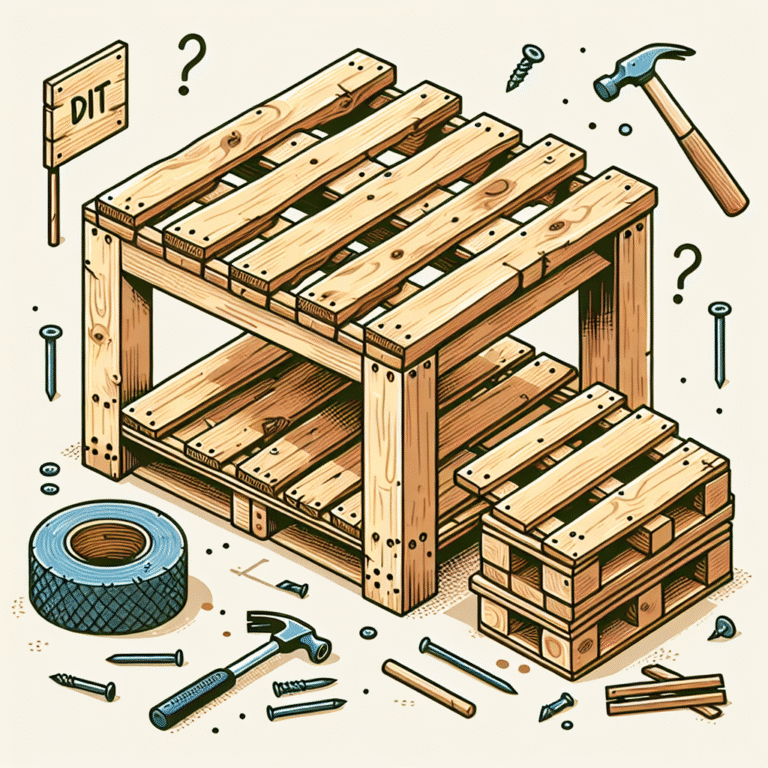 DIT

?

?